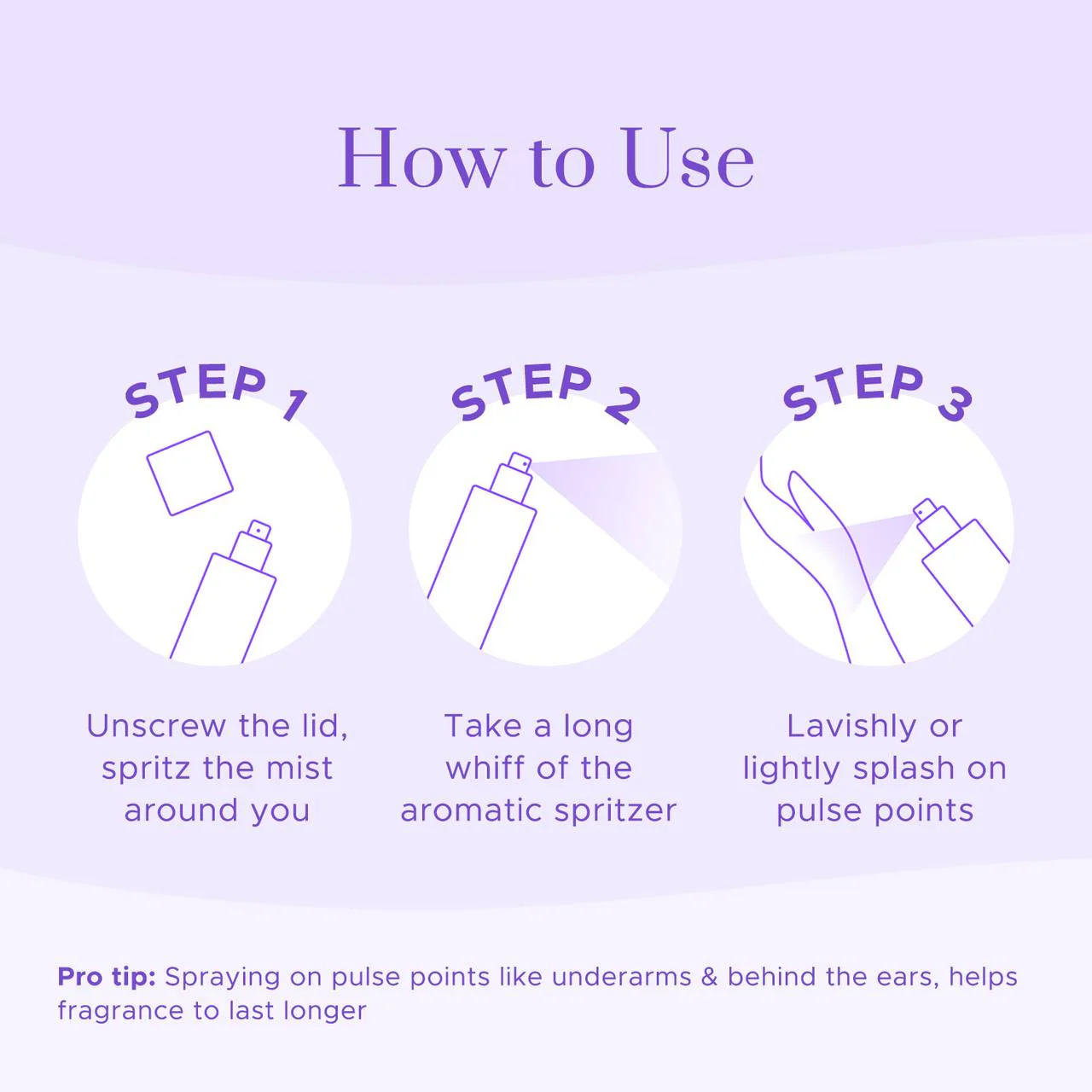 How to Use

STEP 1

Unscrew the lid, spritz the mist around you

STEP 2

Take a long whiff of the aromatic spritzer

STEP 3

Lavishly or lightly splash on pulse points

Pro tip: Spraying on pulse points like underarms & behind the ears, helps fragrance to last longer